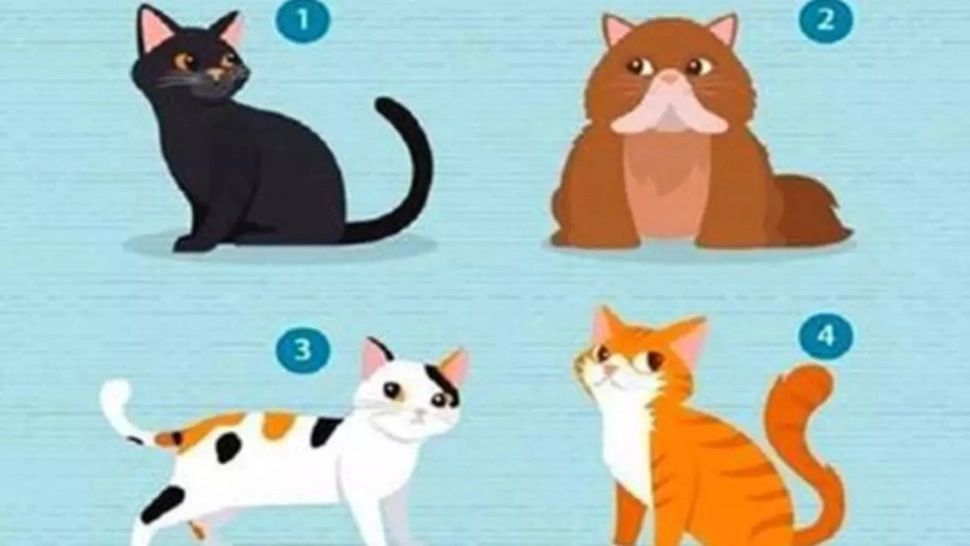 1

2

3

4