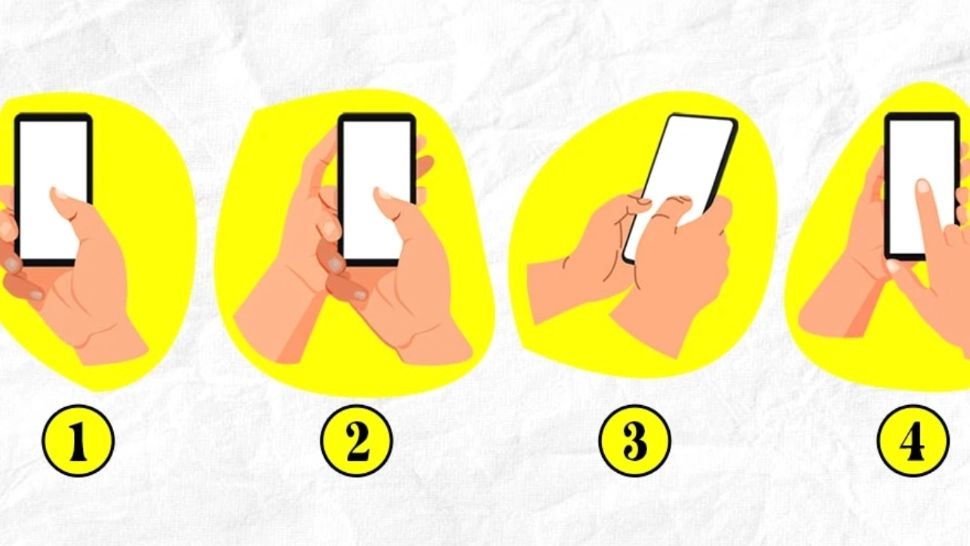 1

2

3

4